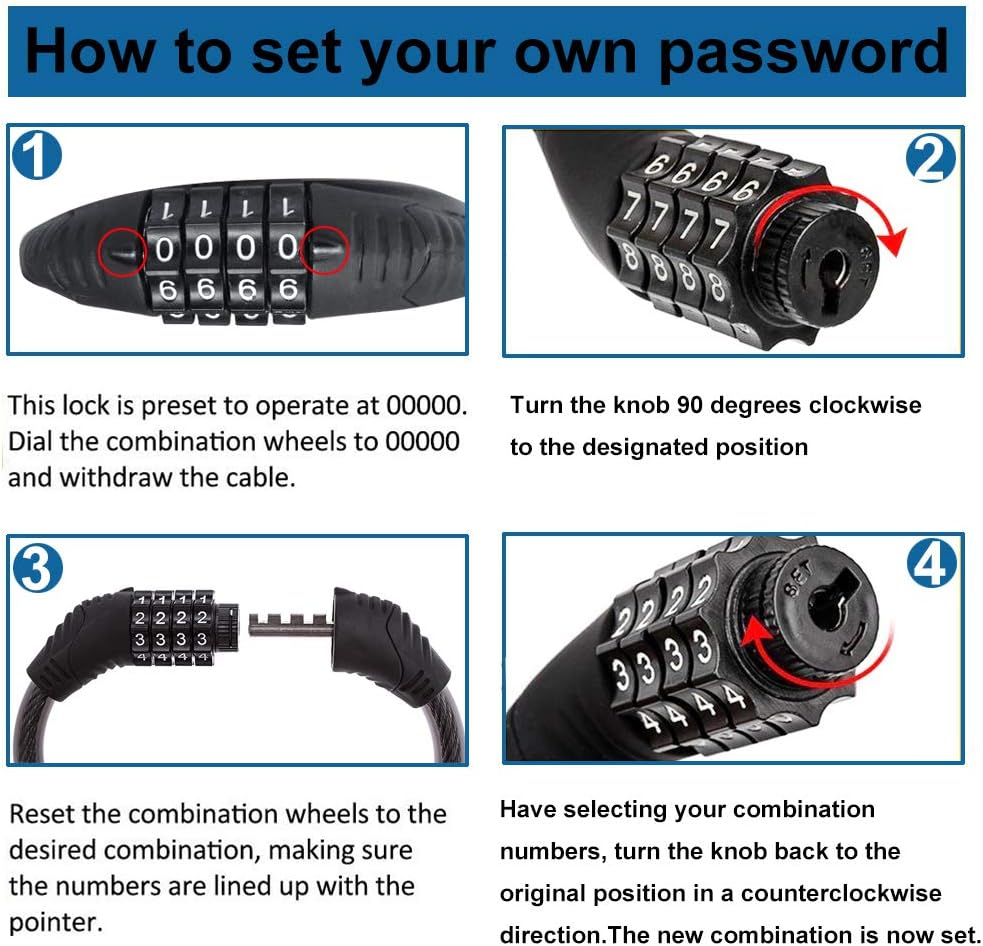 How to set your own password

1

1 1 1 1
0 0 0 0
6 6 6 6

This lock is preset to operate at 00000. Dial the combination wheels to 00000 and withdraw the cable.

2

6 6 6 6
7 7 7 7
8 8 8 8

SET

Turn the knob 90 degrees clockwise to the designated position

3

1 1 1 1
2 2 2 2
3 3 3 3
4 4 4 4

Reset the combination wheels to the desired combination, making sure the numbers are lined up with the pointer.

4

2 2 2 2
3 3 3 3
4 4 4 4

SET

Have selecting your combination numbers, turn the knob back to the original position in a counterclockwise direction.The new combination is now set.