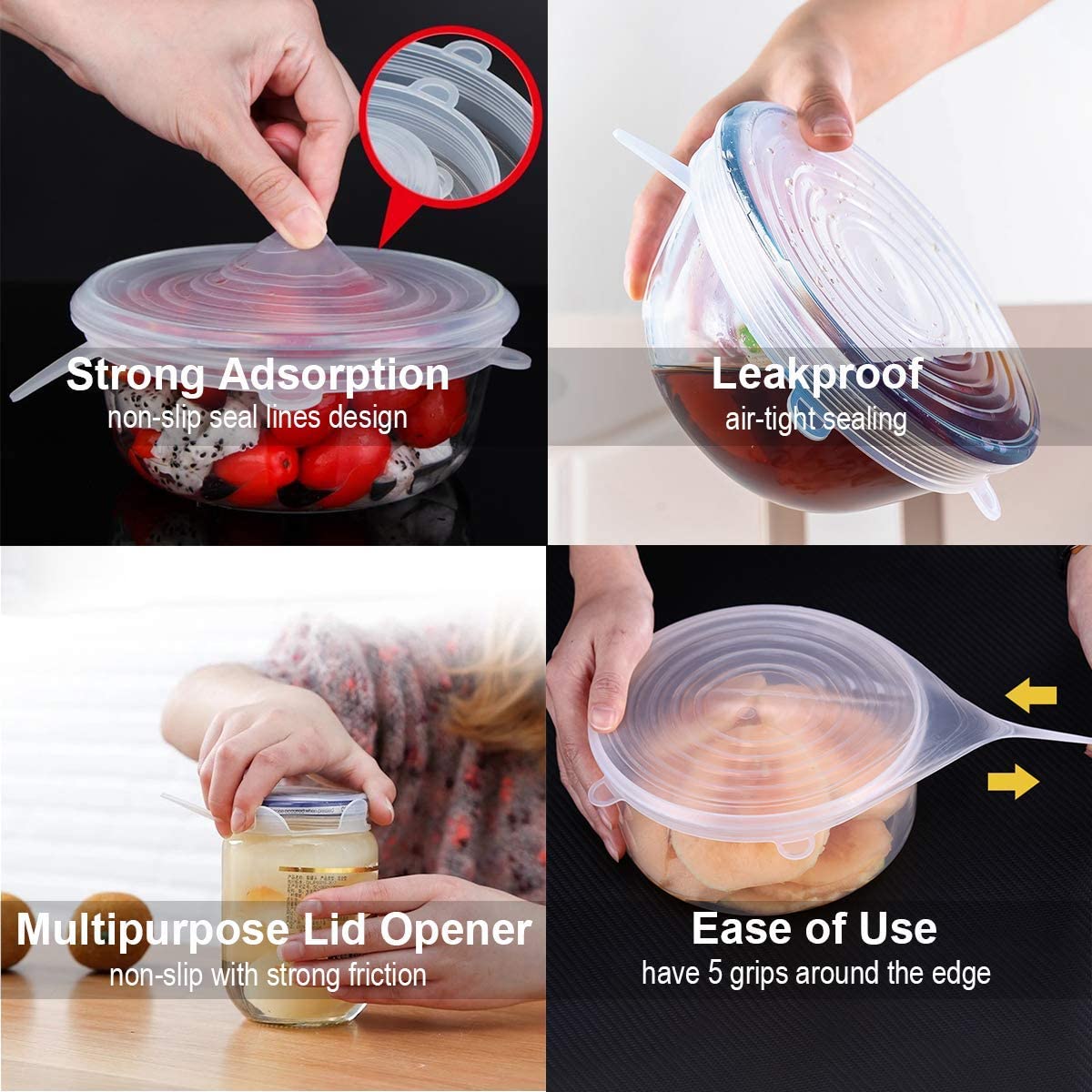 Strong Adsorption
non-slip seal lines design

Leakproof
air-tight sealing

Multipurpose Lid Opener
non-slip with strong friction

Ease of Use
have 5 grips around the edge