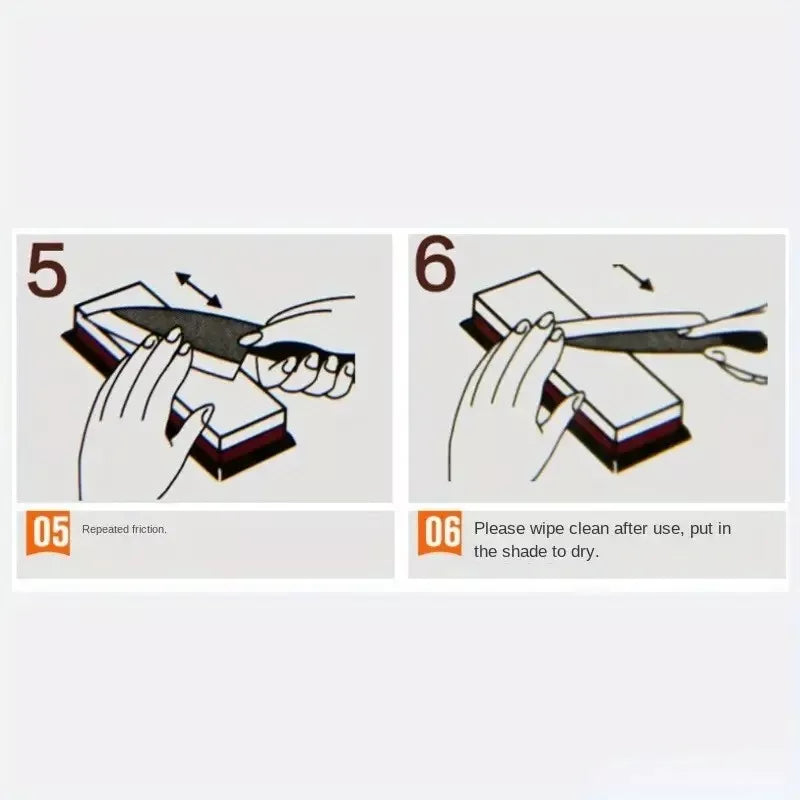 5

05 Repeated friction.

6

06 Please wipe clean after use, put in the shade to dry.