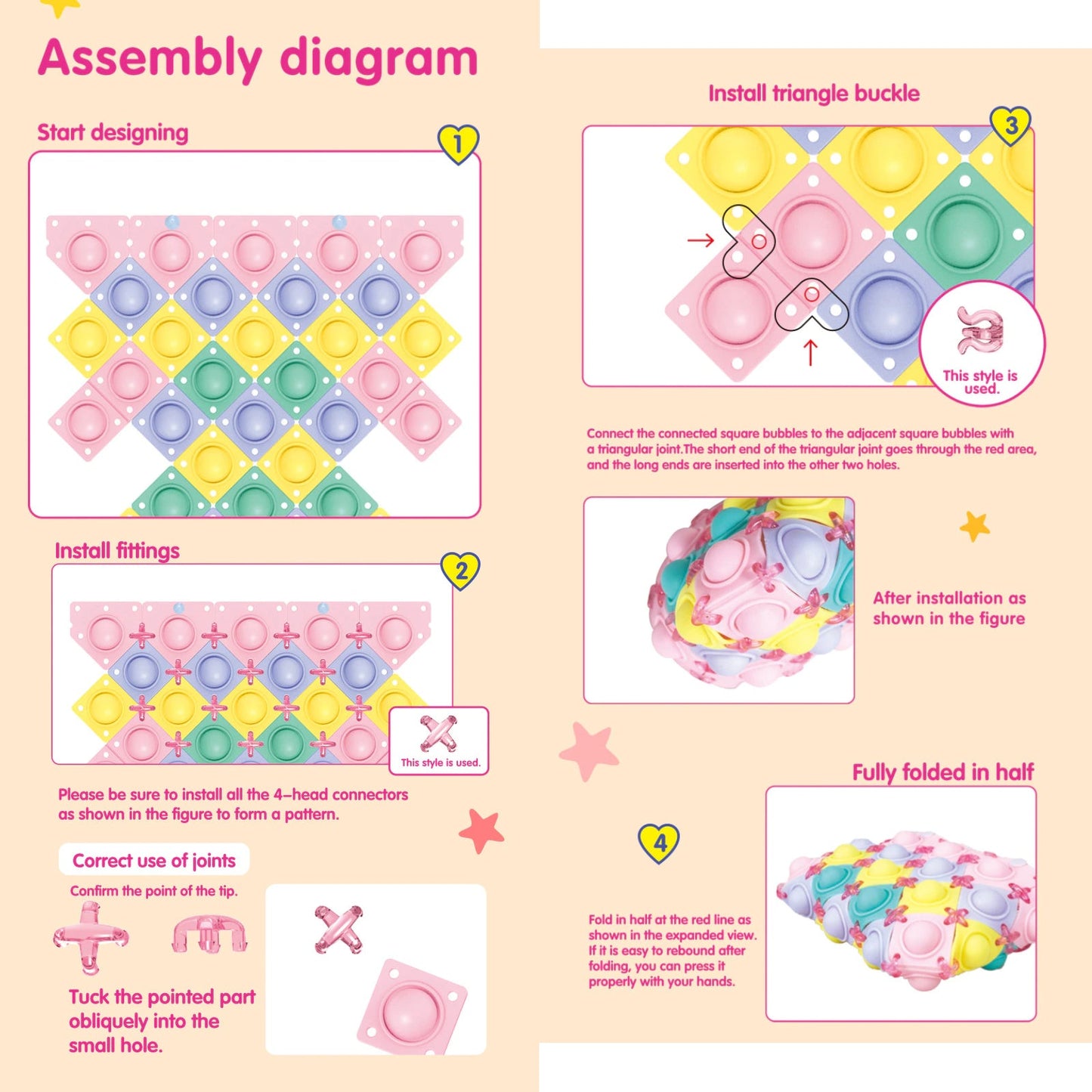 Assembly diagram

Start designing

1

Install fittings

2

This style is used.

Please be sure to install all the 4-head connectors as shown in the figure to form a pattern.

Correct use of joints

Confirm the point of the tip.

Tuck the pointed part obliquely into the small hole.

Install triangle buckle

3

This style is used.

Connect the connected square bubbles to the adjacent square bubbles with a triangular joint.The short end of the triangular joint goes through the red area, and the long ends are inserted into the other two holes.

After installation as shown in the figure

Fully folded in half

4

Fold in half at the red line as shown in the expanded view. If it is easy to rebound after folding, you can press it properly with your hands.